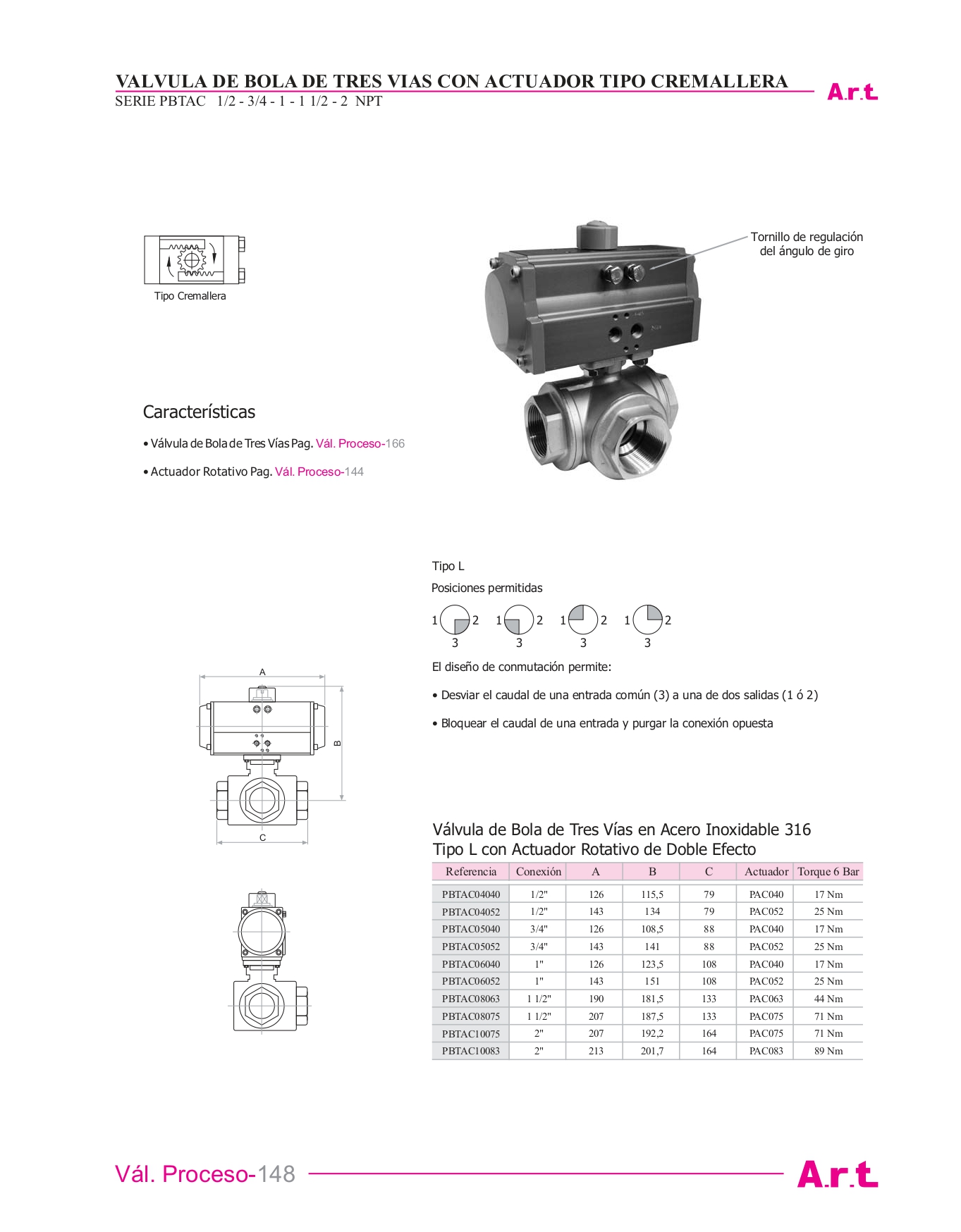 VALVULA DE BOLA DE TRES VIAS CON ACTUADOR TIPO CREMALLERA
SERIE PBTAC 1/2 - 3/4 - 1 - 1 1/2 - 2 NPT

A.r.t.

Tipo Cremallera

Tornillo de regulación del ángulo de giro

Características

• Válvula de Bola de Tres Vías Pag. Vál. Proceso-166

• Actuador Rotativo Pag. Vál. Proceso-144

Tipo L

Posiciones permitidas

1 2 3 1 2 3 1 2 3 1 2 3

El diseño de conmutación permite:

• Desviar el caudal de una entrada común (3) a una de dos salidas (1 ó 2)

• Bloquear el caudal de una entrada y purgar la conexión opuesta

A
B
C

Válvula de Bola de Tres Vías en Acero Inoxidable 316
Tipo L con Actuador Rotativo de Doble Efecto

| Referencia | Conexión | A | B | C | Actuador | Torque 6 Bar |
|---|---|---|---|---|---|---|
| PBTAC04040 | 1/2" | 126 | 115,5 | 79 | PAC040 | 17 Nm |
| PBTAC04052 | 1/2" | 143 | 134 | 79 | PAC052 | 25 Nm |
| PBTAC05040 | 3/4" | 126 | 108,5 | 88 | PAC040 | 17 Nm |
| PBTAC05052 | 3/4" | 143 | 141 | 88 | PAC052 | 25 Nm |
| PBTAC06040 | 1" | 126 | 123,5 | 108 | PAC040 | 17 Nm |
| PBTAC06052 | 1" | 143 | 151 | 108 | PAC052 | 25 Nm |
| PBTAC08063 | 1 1/2" | 190 | 181,5 | 133 | PAC063 | 44 Nm |
| PBTAC08075 | 1 1/2" | 207 | 187,5 | 133 | PAC075 | 71 Nm |
| PBTAC10075 | 2" | 207 | 192,2 | 164 | PAC075 | 71 Nm |
| PBTAC10083 | 2" | 213 | 201,7 | 164 | PAC083 | 89 Nm |

Vál. Proceso-148

A.r.t.